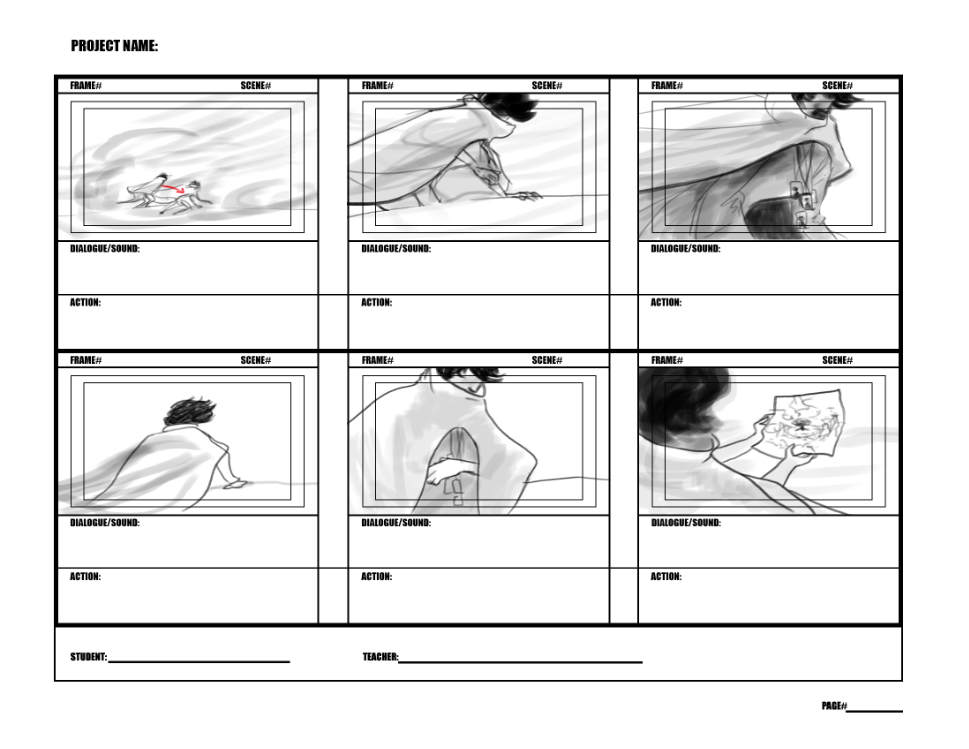 PROJECT NAME:

FRAME# SCENE#

DIALOGUE/SOUND:

ACTION:

FRAME# SCENE#

DIALOGUE/SOUND:

ACTION:

FRAME# SCENE#

DIALOGUE/SOUND:

ACTION:

FRAME# SCENE#

DIALOGUE/SOUND:

ACTION:

FRAME# SCENE#

DIALOGUE/SOUND:

ACTION:

FRAME# SCENE#

DIALOGUE/SOUND:

ACTION:

STUDENT:

TEACHER:

PAGE#